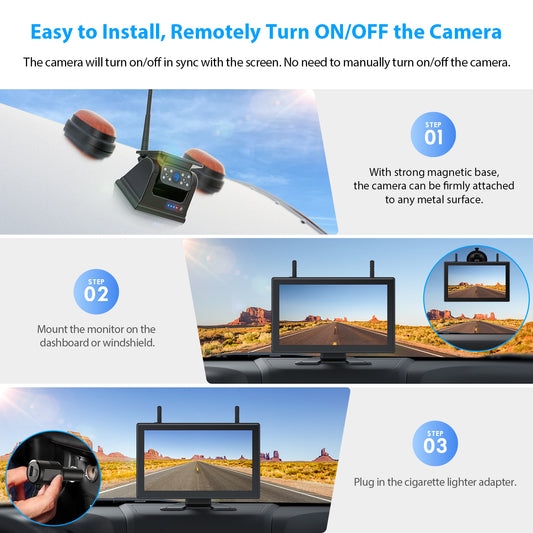 Easy to Install, Remotely Turn ON/OFF the Camera

The camera will turn on/off in sync with the screen. No need to manually turn on/off the camera.

STEP
01

With strong magnetic base, the camera can be firmly attached to any metal surface.

STEP
02

Mount the monitor on the dashboard or windshield.

STEP
03

Plug in the cigarette lighter adapter.